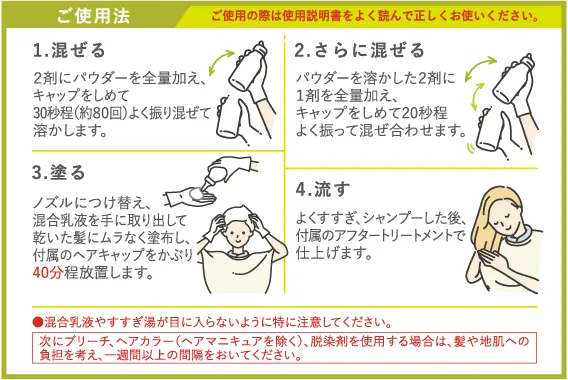 ご使用法

ご使用の際は使用説明書をよく読んで正しくお使いください。

1.混ぜる

2剤にパウダーを全量加え、キャップをしめて30秒程(約80回)よく振り混ぜて溶かします。

2.さらに混ぜる

パウダーを溶かした2剤に1剤を全量加え、キャップをしめて20秒程よく振って混ぜ合わせます。

3.塗る

ノズルにつけ替え、混合乳液を手に取り出して乾いた髪にムラなく塗布し、付属のヘアキャップをかぶり40分程放置します。

4.流す

よくすすぎ、シャンプーした後、付属のアフタートリートメントで仕上げます。

●混合乳液やすすぎ湯が目に入らないように特に注意してください。

次にブリーチ、ヘアカラー(ヘアマニキュアを除く)、脱染剤を使用する場合は、髪や地肌への負担を考え、一週間以上の間隔をおいてください。