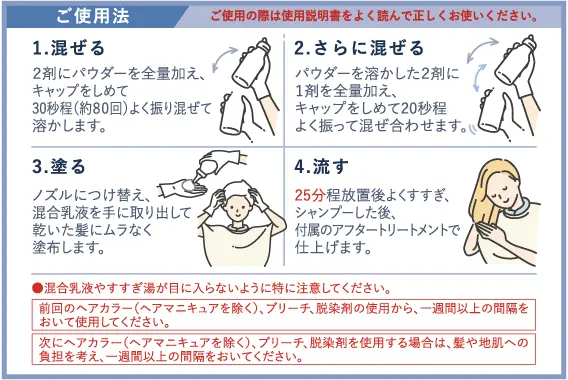 ご使用法

ご使用の際は使用説明書をよく読んで正しくお使いください。

1.混ぜる

2剤にパウダーを全量加え、キャップをしめて30秒程(約80回)よく振り混ぜて溶かします。

2.さらに混ぜる

パウダーを溶かした2剤に1剤を全量加え、キャップをしめて20秒程よく振って混ぜ合わせます。

3.塗る

ノズルにつけ替え、混合乳液を手に取り出して乾いた髪にムラなく塗布します。

4.流す

25分程放置後よくすすぎ、シャンプーした後、付属のアフタートリートメントで仕上げます。

●混合乳液やすすぎ湯が目に入らないように特に注意してください。

前回のヘアカラー(ヘアマニキュアを除く)、ブリーチ、脱染剤の使用から、一週間以上の間隔をおいて使用してください。

次にヘアカラー(ヘアマニキュアを除く)、ブリーチ、脱染剤を使用する場合は、髪や地肌への負担を考え、一週間以上の間隔をおいてください。